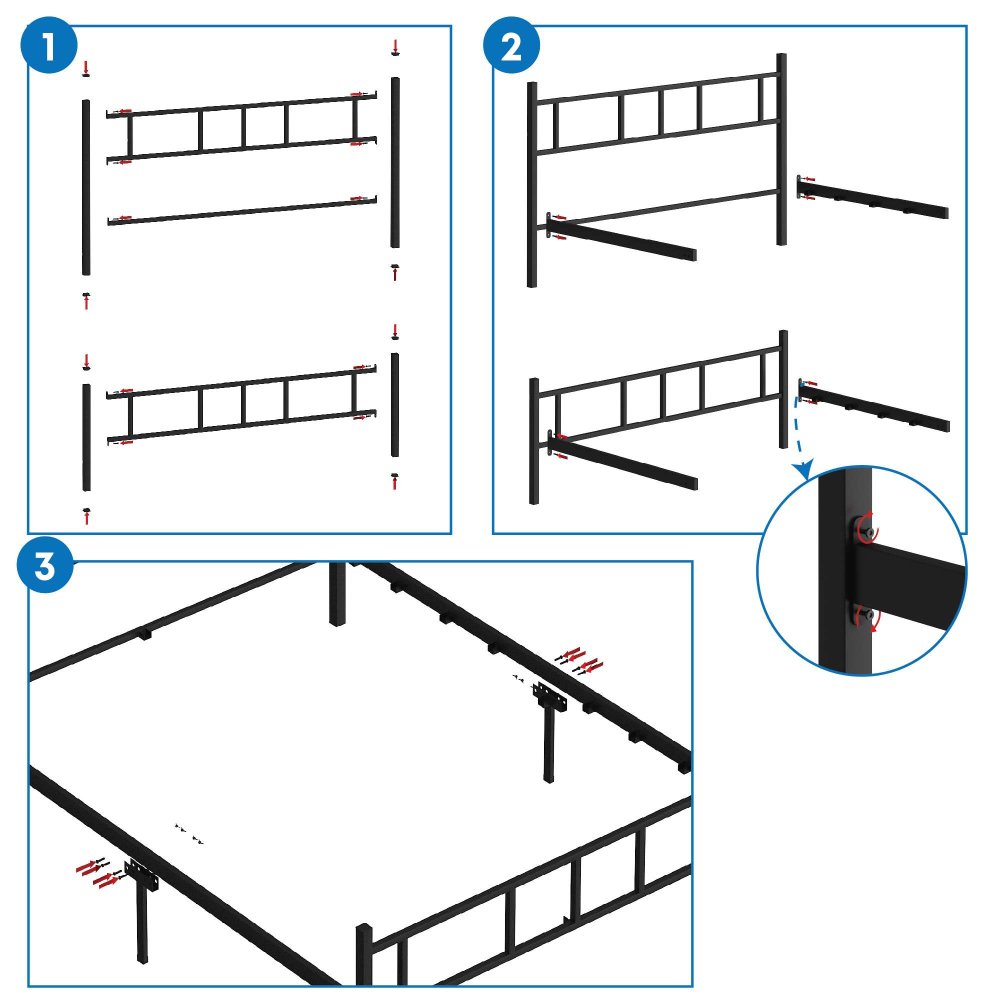 1

2

3