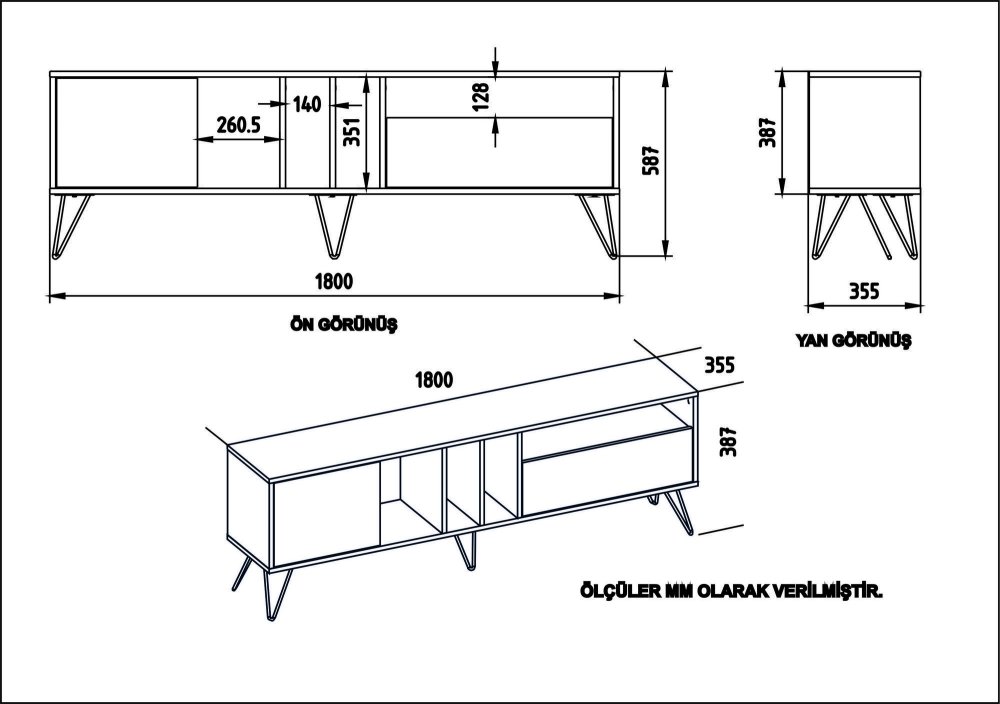 260.5

140

351

128

587

1800

ÖN GÖRÜNÜŞ

387

355

YAN GÖRÜNÜŞ

1800

355

387

ÖLÇÜLER MM OLARAK VERİLMİŞTİR.