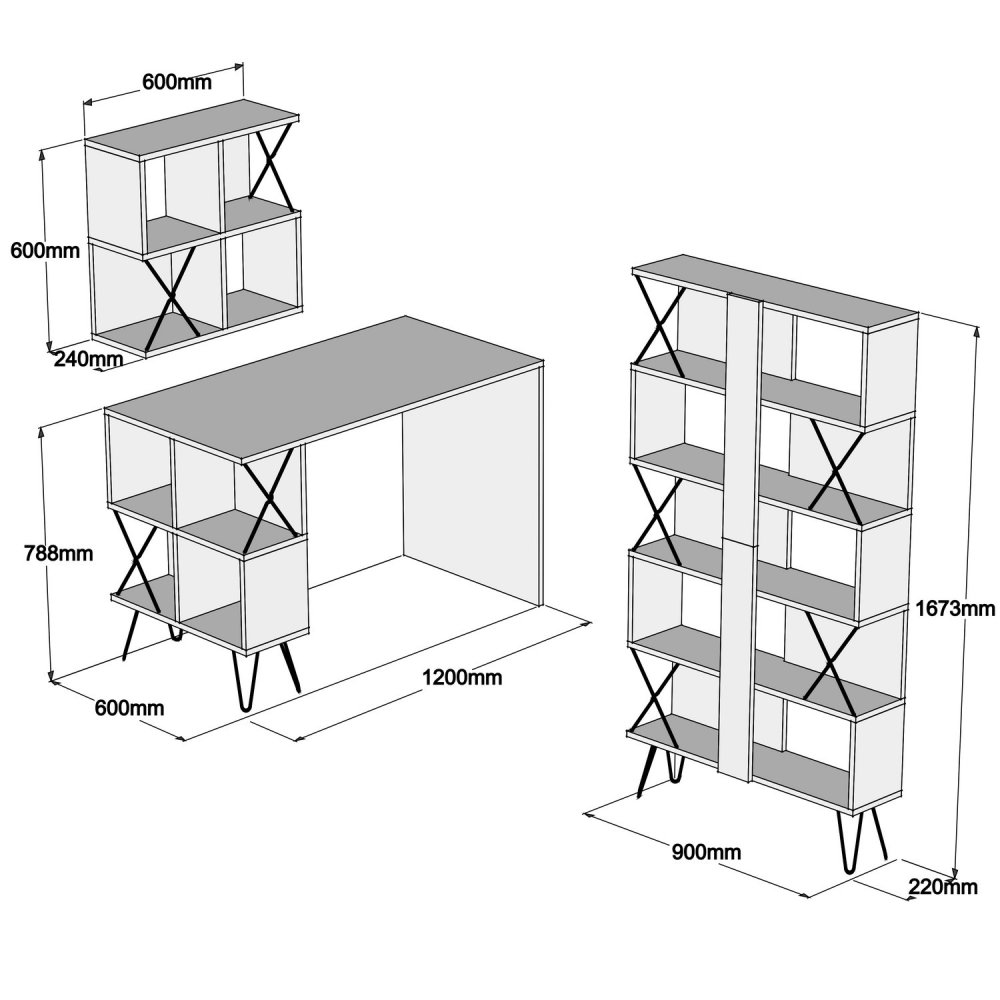 600mm
600mm
240mm
788mm
600mm
1200mm
1673mm
900mm
220mm