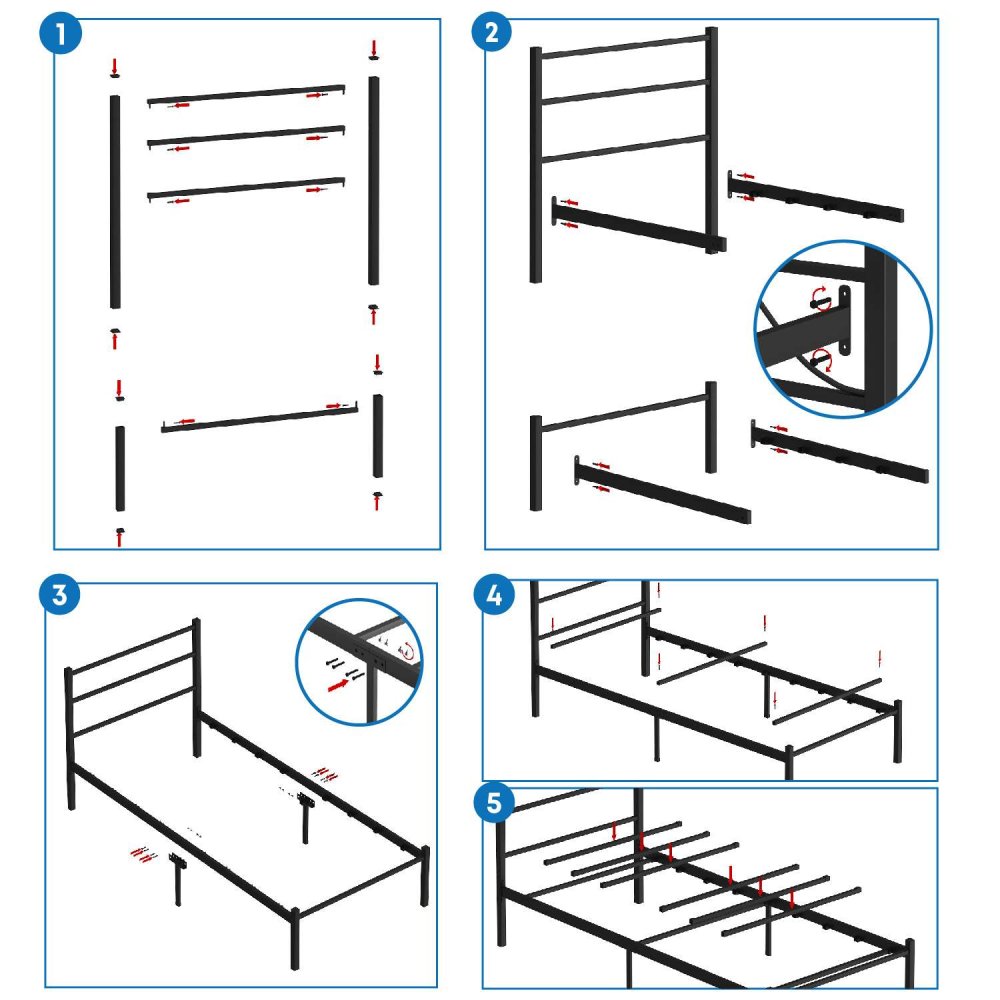 1
2
3
4
5