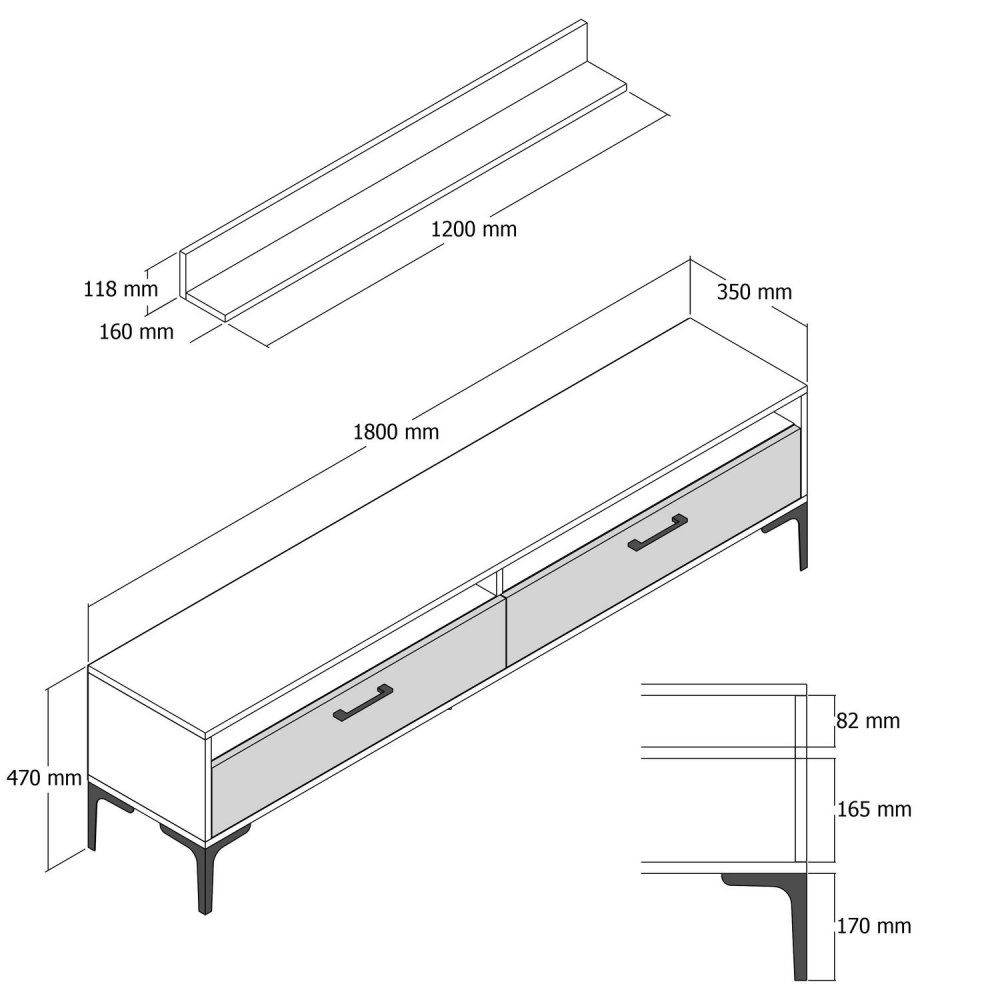 1200 mm

118 mm

160 mm

350 mm

1800 mm

470 mm

82 mm

165 mm

170 mm