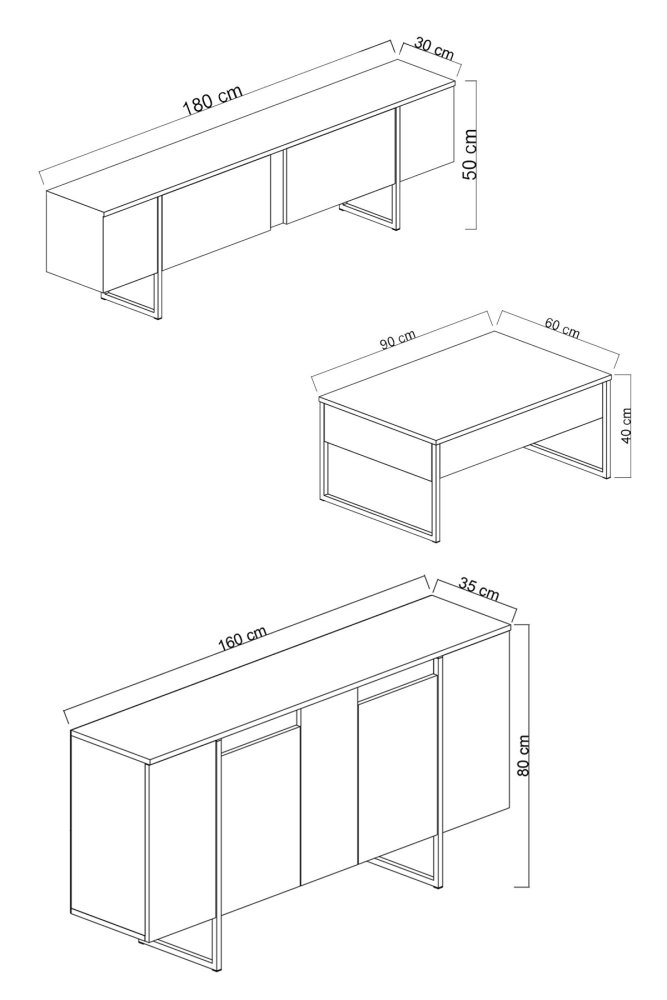 180 cm
30 cm
50 cm

90 cm
60 cm
40 cm

160 cm
35 cm
80 cm