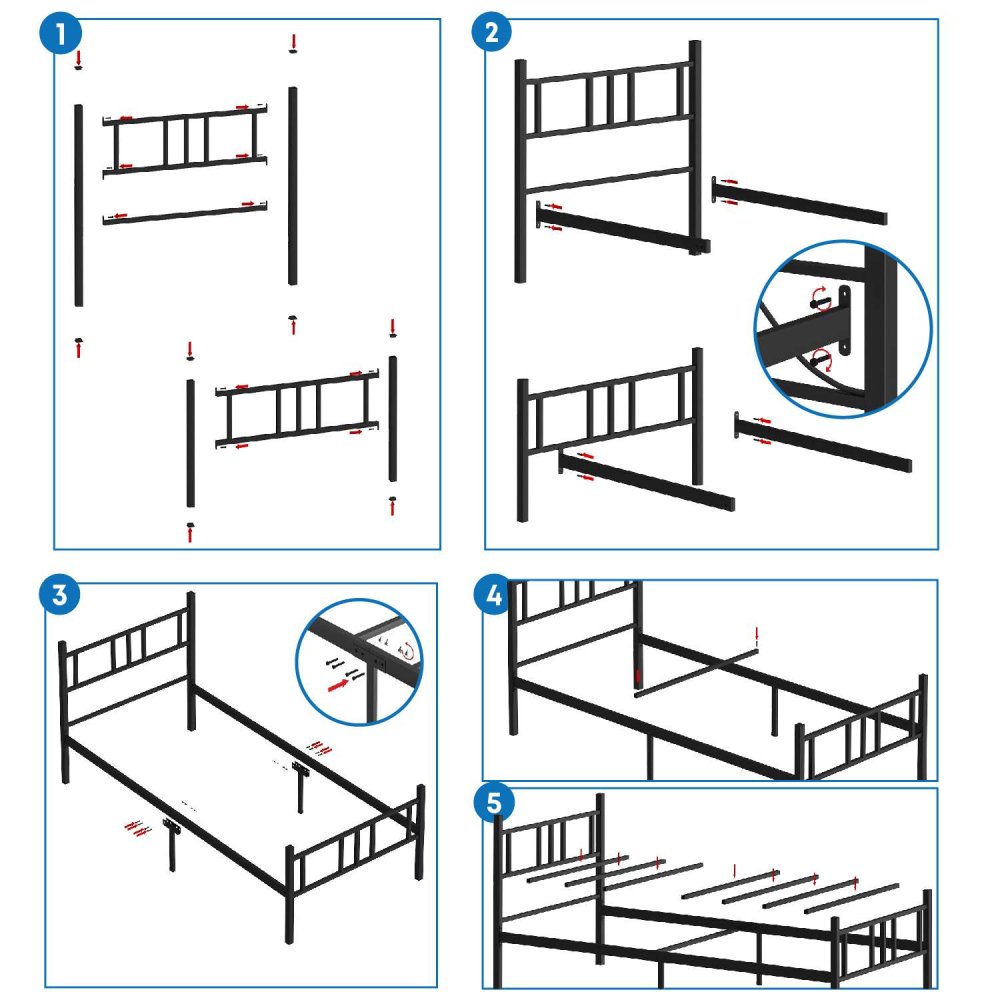 1

2

3

4

5