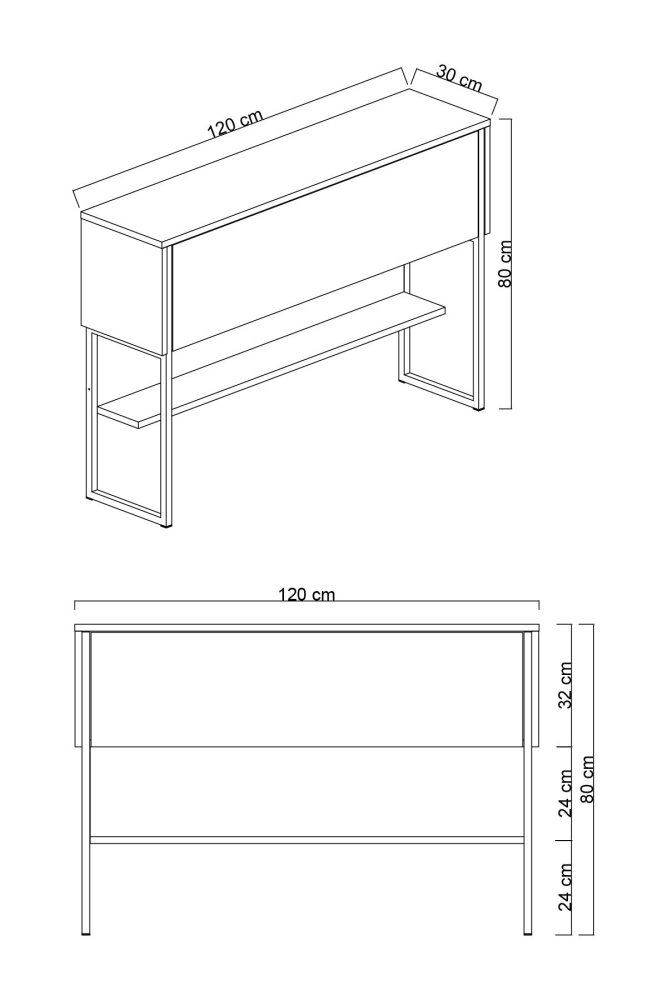 120 cm
30 cm
80 cm

120 cm
32 cm
24 cm
24 cm
80 cm