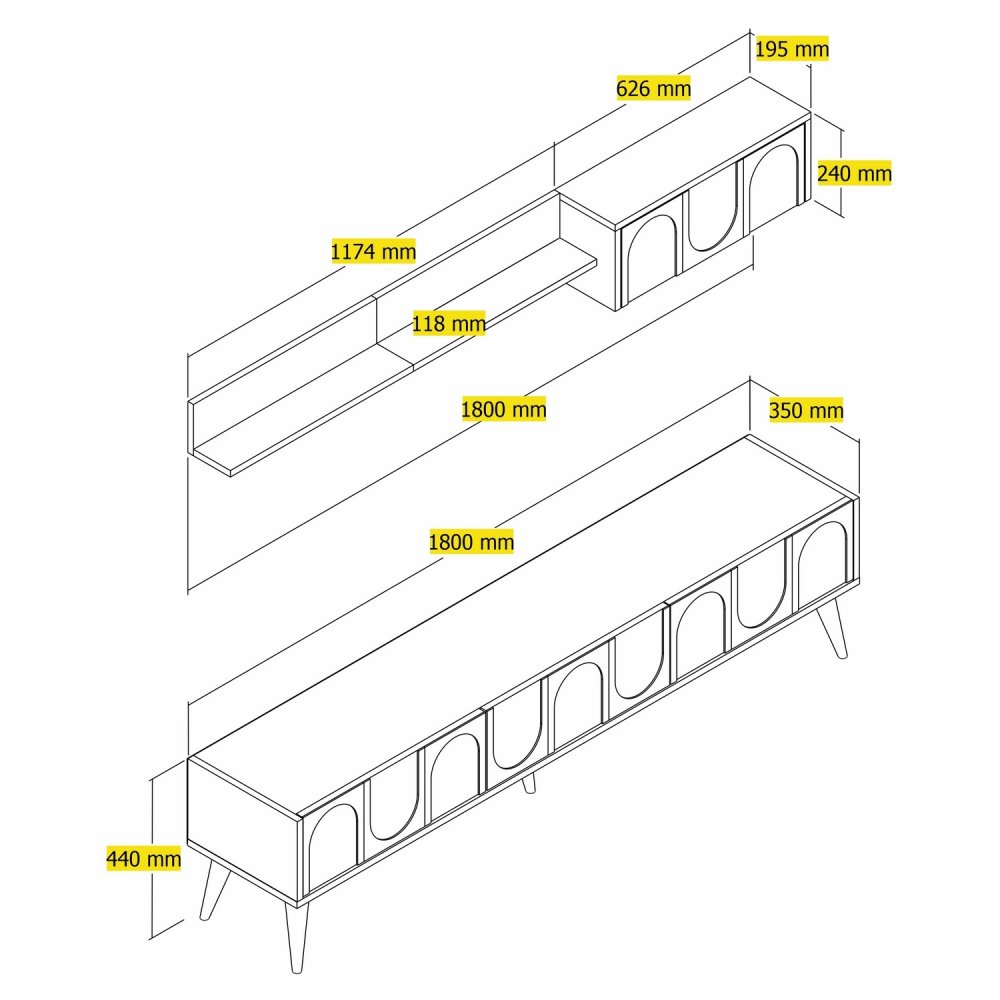 195 mm
626 mm
240 mm
1174 mm
118 mm
1800 mm
350 mm
1800 mm
440 mm