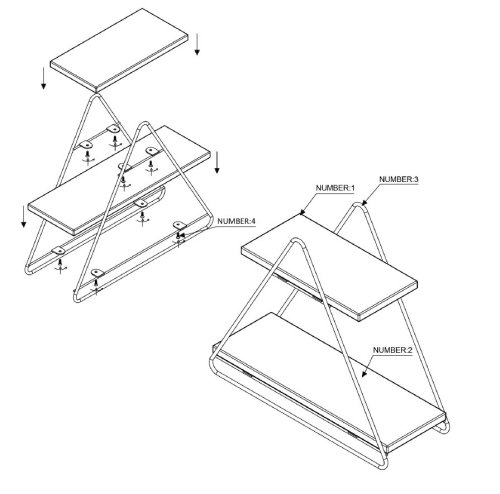 NUMBER:4

NUMBER:1

NUMBER:3

NUMBER:2