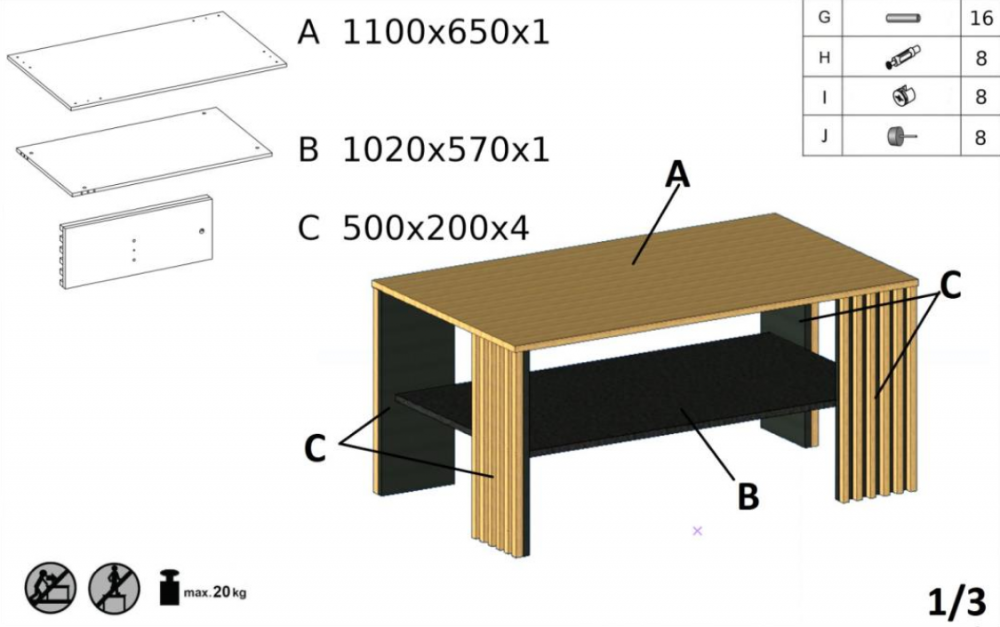 A 1100x650x1

B 1020x570x1

C 500x200x4

| G | | 16 |
|---|---|---|
| H | | 8 |
| I | | 8 |
| J | | 8 |

A

C

C

B

max. 20 kg

1/3